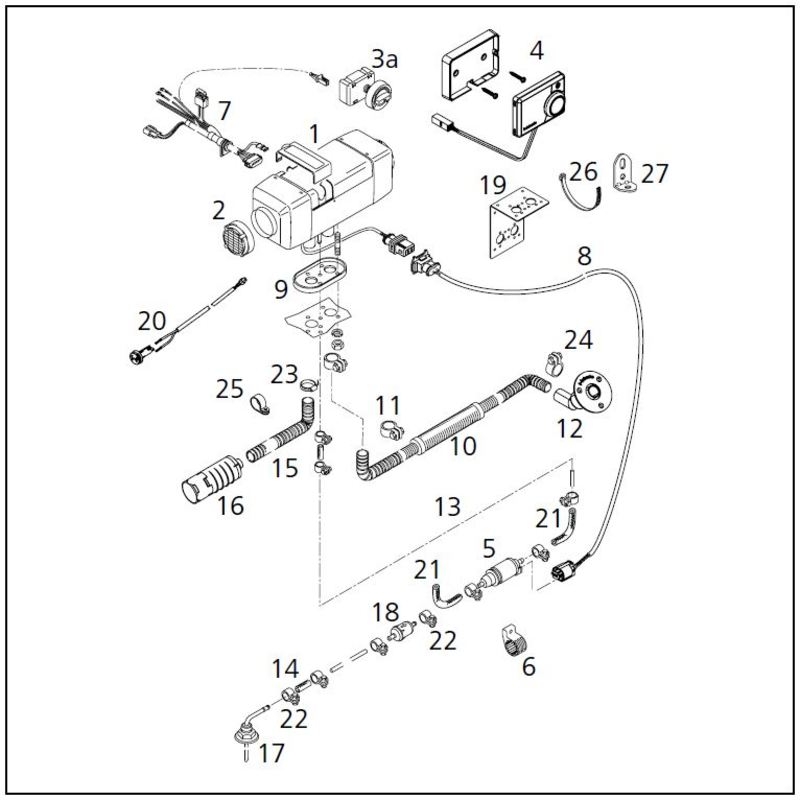 3a
4
7
1
26
27
19
2
8
9
20
24
23
25
11
12
10
15
16
13
21
5
21
18
22
6
14
22
17