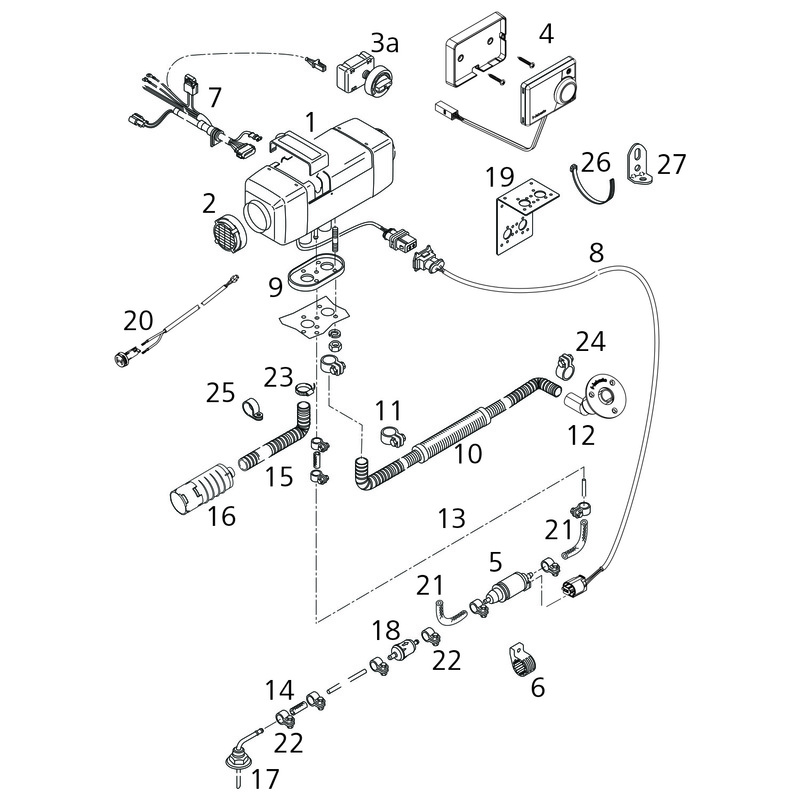 3a
4
7
1
26
27
19
2
8
9
20
24
23
25
11
12
10
15
16
13
21
5
21
18
22
6
14
22
17